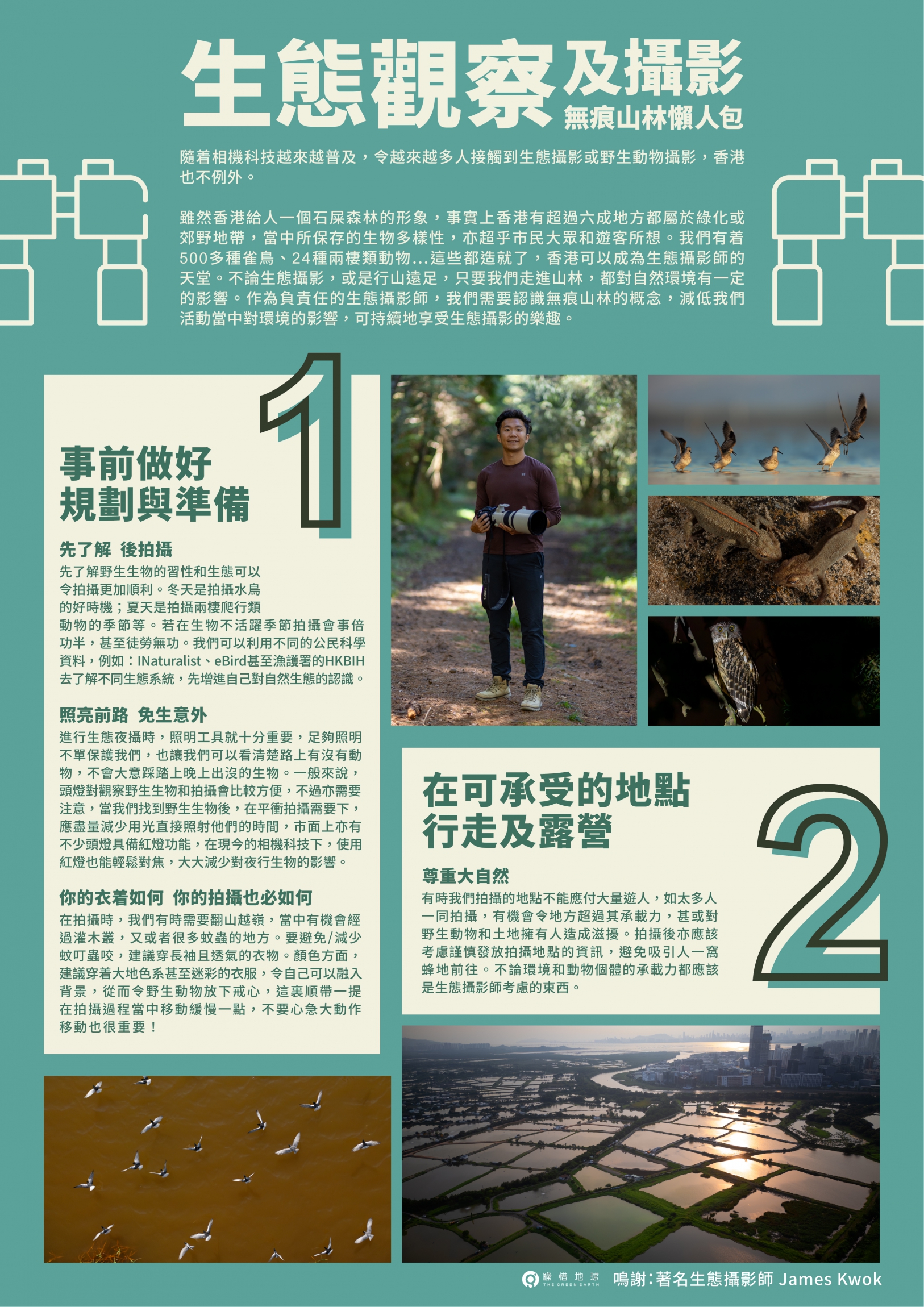 生態觀察及攝影
無痕山林懶人包

隨着相機科技越來越普及，令越來越多人接觸到生態攝影或野生動物攝影，香港也不例外。

雖然香港給人一個石屎森林的形象，事實上香港有超過六成地方都屬於綠化或郊野地帶，當中所保存的生物多樣性，亦超乎市民大眾和遊客所想。我們有着500多種雀鳥、24種兩棲類動物...這些都造就了，香港可以成為生態攝影師的天堂。不論生態攝影，或是行山遠足，只要我們走進山林，都對自然環境有一定的影響。作為負責任的生態攝影師，我們需要認識無痕山林的概念，減低我們活動當中對環境的影響，可持續地享受生態攝影的樂趣。

1

事前做好規劃與準備

先了解 後拍攝
先了解野生生物的習性和生態可以令拍攝更加順利。冬天是拍攝水鳥的好時機；夏天是拍攝兩棲爬行類動物的季節等。若在生物不活躍季節拍攝會事倍功半，甚至徒勞無功。我們可以利用不同的公民科學資料，例如：INaturalist、eBird甚至漁護署的HKBIH去了解不同生態系統，先增進自己對自然生態的認識。

照亮前路 免生意外
進行生態夜攝時，照明工具就十分重要，足夠照明不單保護我們，也讓我們可以看清楚路上有沒有動物，不會大意踩踏上晚上出沒的生物。一般來說，頭燈對觀察野生生物和拍攝會比較方便，不過亦需要注意，當我們找到野生生物後，在平衡拍攝需要下，應盡量減少用光直接照射他們的時間，市面上亦有不少頭燈具備紅燈功能，在現今的相機科技下，使用紅燈也能輕鬆對焦，大大減少對夜行生物的影響。

你的衣着如何 你的拍攝也必如何
在拍攝時，我們有時需要翻山越嶺，當中有機會經過灌木叢，又或者很多蚊蟲的地方。要避免/減少蚊叮蟲咬，建議穿長袖且透氣的衣物。顏色方面，建議穿着大地色系甚至迷彩的衣服，令自己可以融入背景，從而令野生動物放下戒心，這裏順帶一提在拍攝過程當中移動緩慢一點，不要心急大動作移動也很重要！

2

在可承受的地點行走及露營

尊重大自然
有時我們拍攝的地點不能應付大量遊人，如太多人一同拍攝，有機會令地方超過其承載力，甚或對野生動物和土地擁有人造成滋擾。拍攝後亦應該考慮謹慎發放拍攝地點的資訊，避免吸引人一窩蜂地前往。不論環境和動物個體的承載力都應該是生態攝影師考慮的東西。

綠惜地球 THE GREEN EARTH 鳴謝：著名生態攝影師 James Kwok